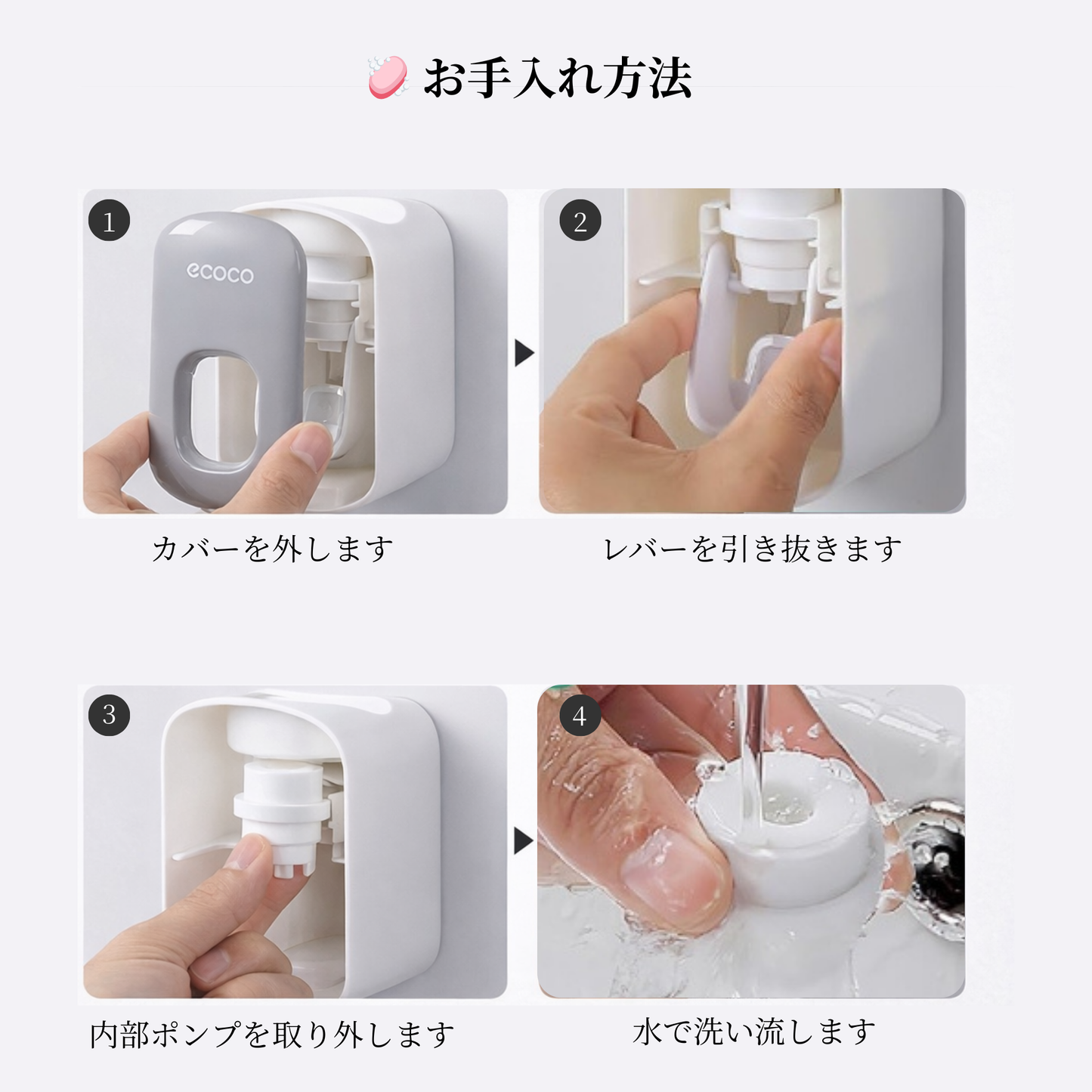 お手入れ方法

1
ecoco
カバーを外します

2
レバーを引き抜きます

3
内部ポンプを取り外します

4
水で洗い流します